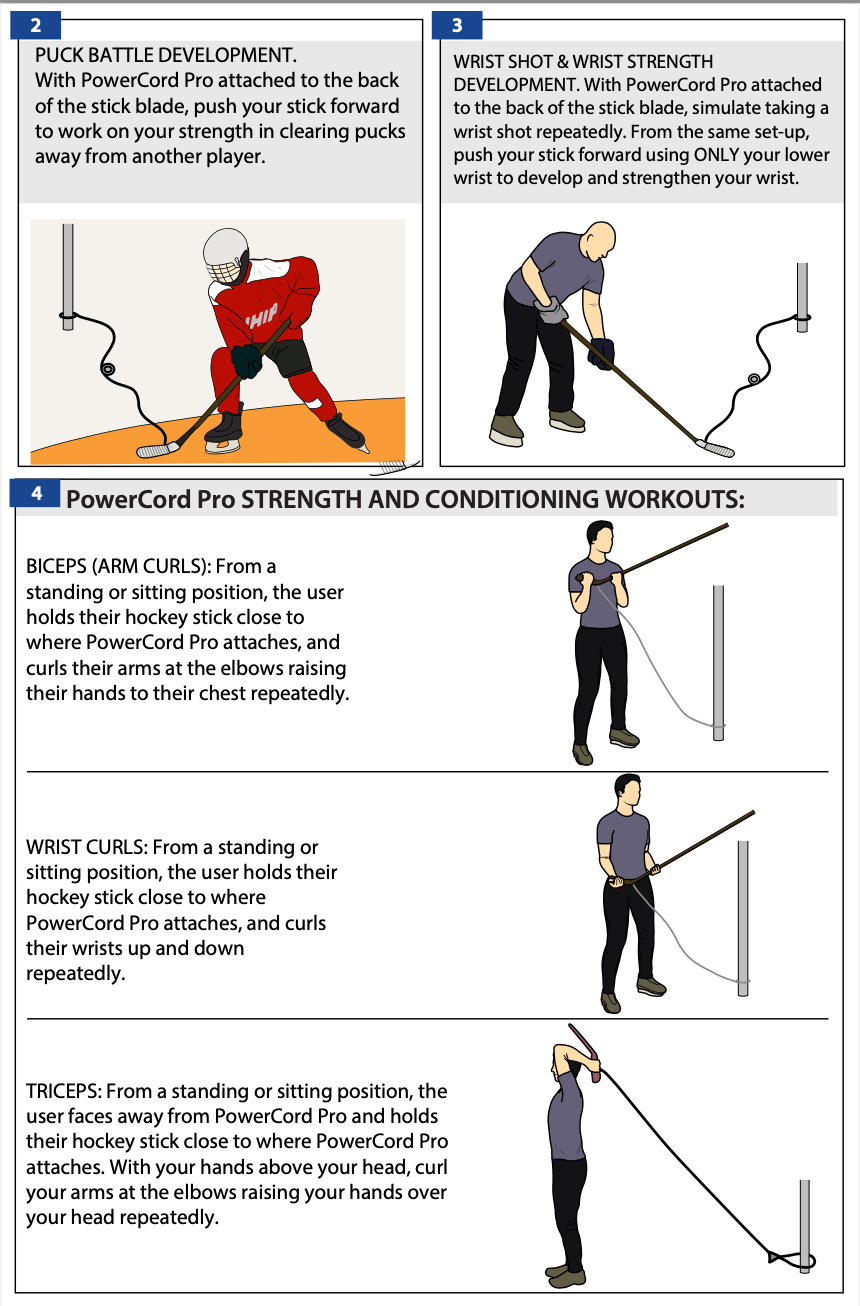 2

PUCK BATTLE DEVELOPMENT.
With PowerCord Pro attached to the back of the stick blade, push your stick forward to work on your strength in clearing pucks away from another player.

HIP

3

WRIST SHOT & WRIST STRENGTH DEVELOPMENT. With PowerCord Pro attached to the back of the stick blade, simulate taking a wrist shot repeatedly. From the same set-up, push your stick forward using ONLY your lower wrist to develop and strengthen your wrist.

4 PowerCord Pro STRENGTH AND CONDITIONING WORKOUTS:

BICEPS (ARM CURLS): From a standing or sitting position, the user holds their hockey stick close to where PowerCord Pro attaches, and curls their arms at the elbows raising their hands to their chest repeatedly.

WRIST CURLS: From a standing or sitting position, the user holds their hockey stick close to where PowerCord Pro attaches, and curls their wrists up and down repeatedly.

TRICEPS: From a standing or sitting position, the user faces away from PowerCord Pro and holds their hockey stick close to where PowerCord Pro attaches. With your hands above your head, curl your arms at the elbows raising your hands over your head repeatedly.