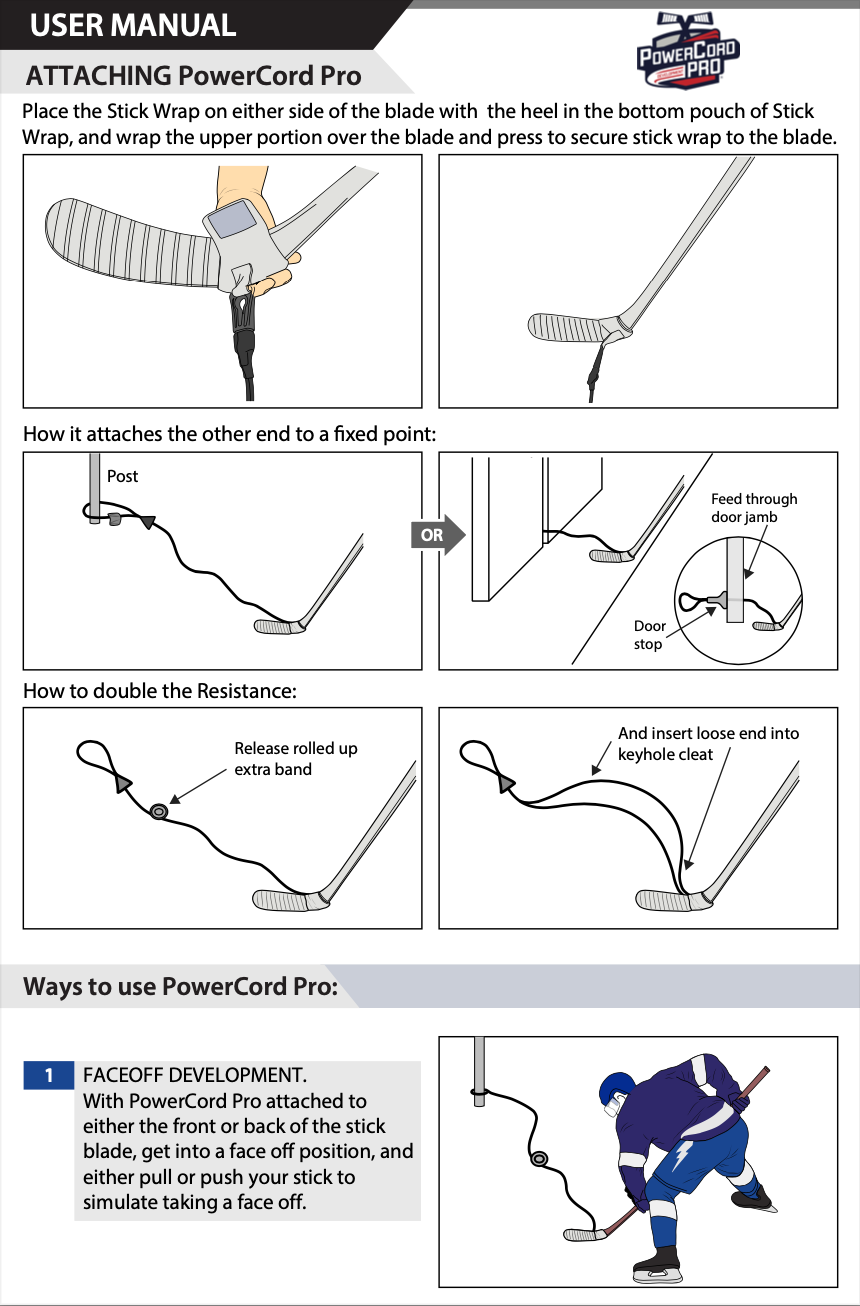 USER MANUAL

POWERCORD PRO

ATTACHING PowerCord Pro

Place the Stick Wrap on either side of the blade with the heel in the bottom pouch of Stick Wrap, and wrap the upper portion over the blade and press to secure stick wrap to the blade.

How it attaches the other end to a fixed point:

Post

OR

Feed through door jamb

Door stop

How to double the Resistance:

Release rolled up extra band

And insert loose end into keyhole cleat

Ways to use PowerCord Pro:

1 FACEOFF DEVELOPMENT. With PowerCord Pro attached to either the front or back of the stick blade, get into a face off position, and either pull or push your stick to simulate taking a face off.